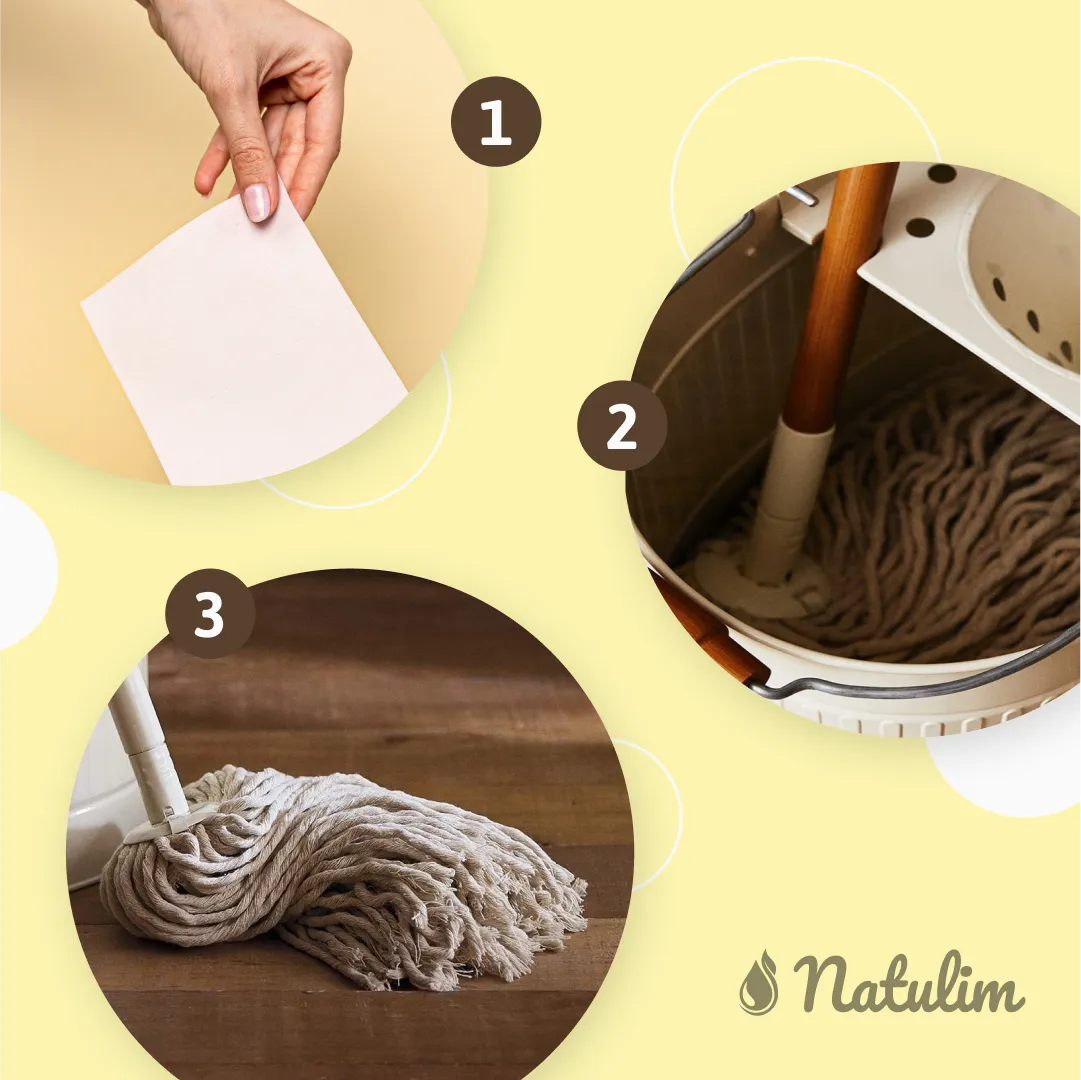 1

2

3

Natulim